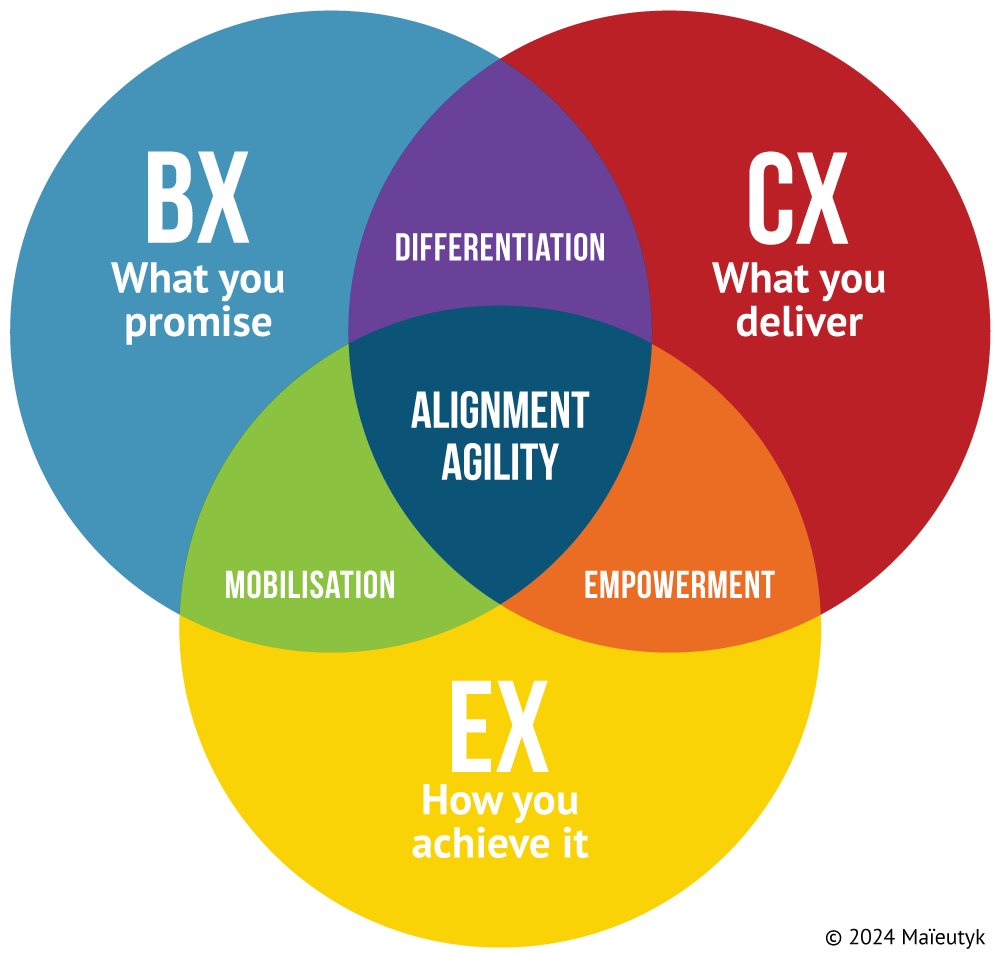 BX
What you promise

DIFFERENTIATION

CX
What you deliver

ALIGNMENT
AGILITY

MOBILISATION

EMPOWERMENT

EX
How you achieve it

© 2024 Maïeutyk