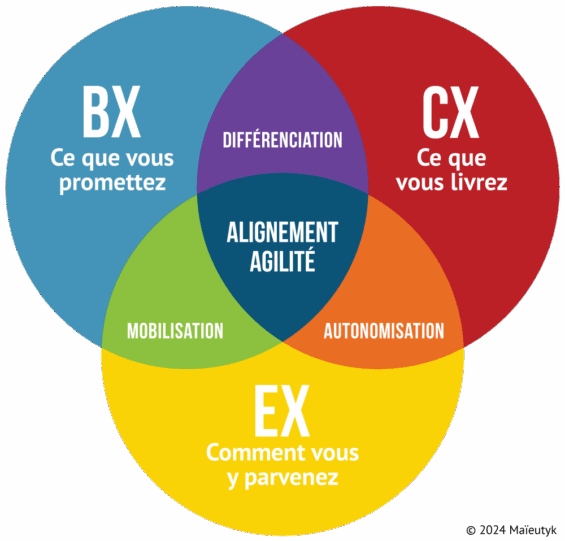 BX
Ce que vous promettez

DIFFÉRENCIATION

CX
Ce que vous livrez

ALIGNEMENT
AGILITÉ

MOBILISATION

AUTONOMISATION

EX
Comment vous y parvenez

© 2024 Maïeutyk