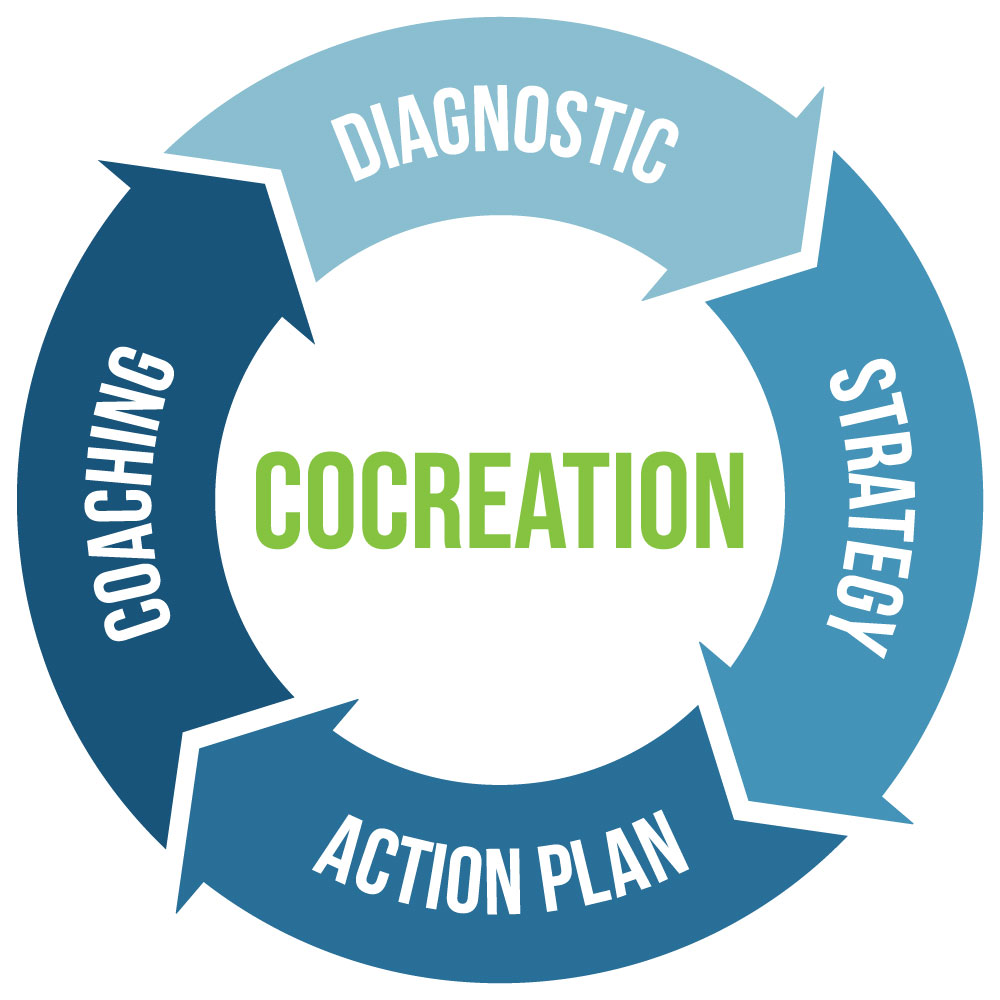 DIAGNOSTIC

STRATEGY

ACTION PLAN

COACHING

COCREATION