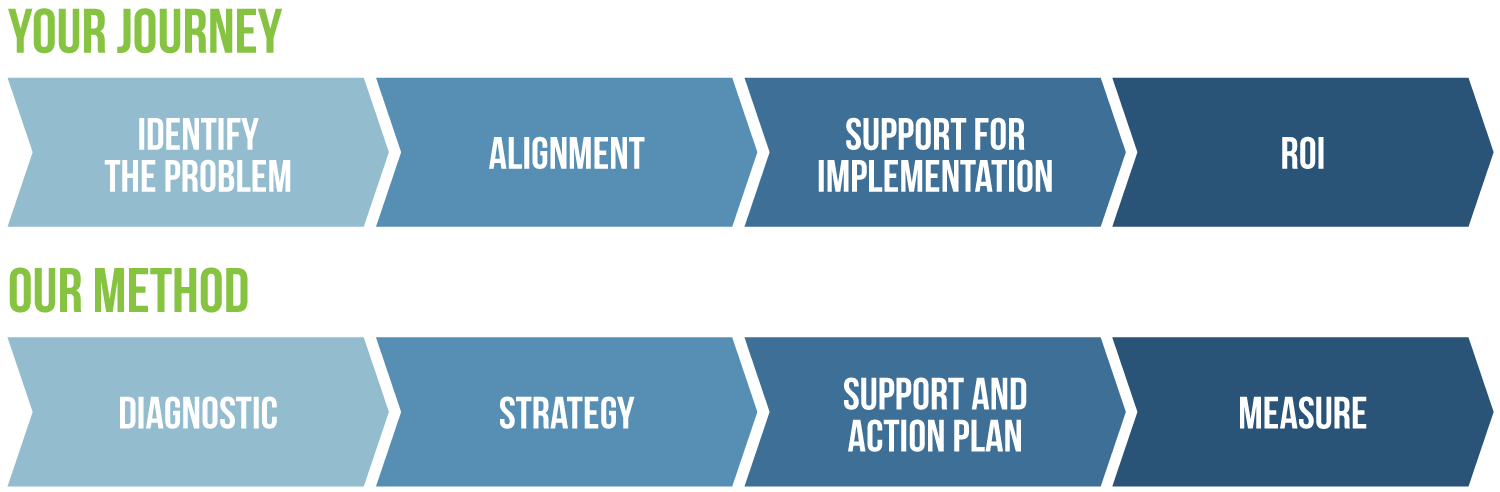 YOUR JOURNEY

IDENTIFY THE PROBLEM

ALIGNMENT

SUPPORT FOR IMPLEMENTATION

ROI

OUR METHOD

DIAGNOSTIC

STRATEGY

SUPPORT AND ACTION PLAN

MEASURE