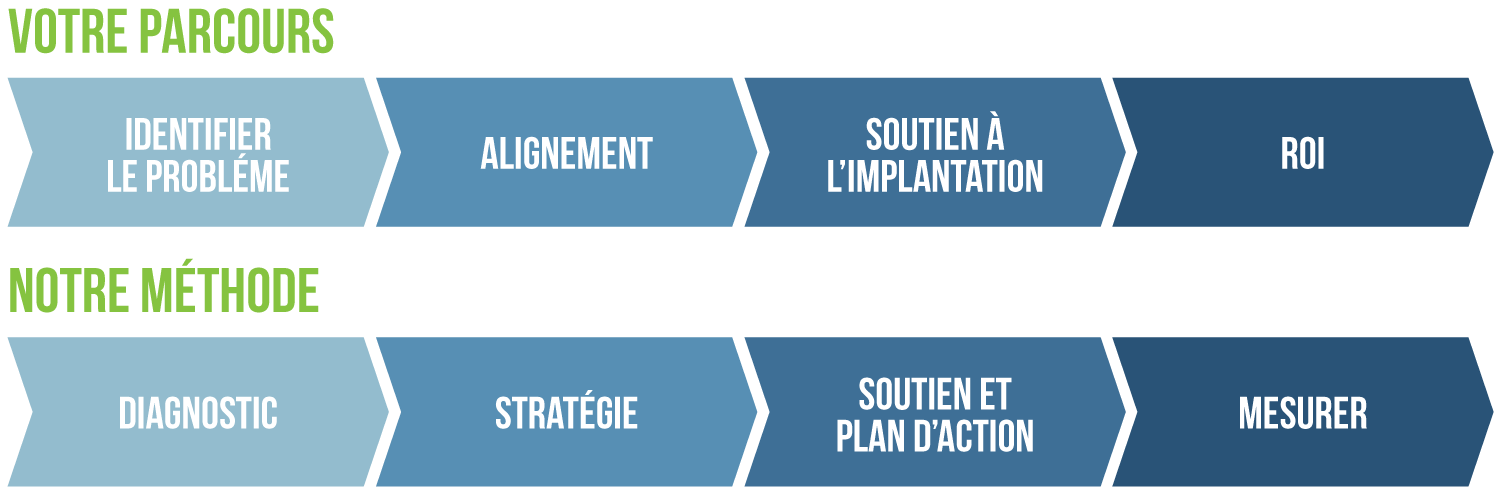 VOTRE PARCOURS

IDENTIFIER LE PROBLÉME

ALIGNEMENT

SOUTIEN À L'IMPLANTATION

ROI

NOTRE MÉTHODE

DIAGNOSTIC

STRATÉGIE

SOUTIEN ET PLAN D'ACTION

MESURER